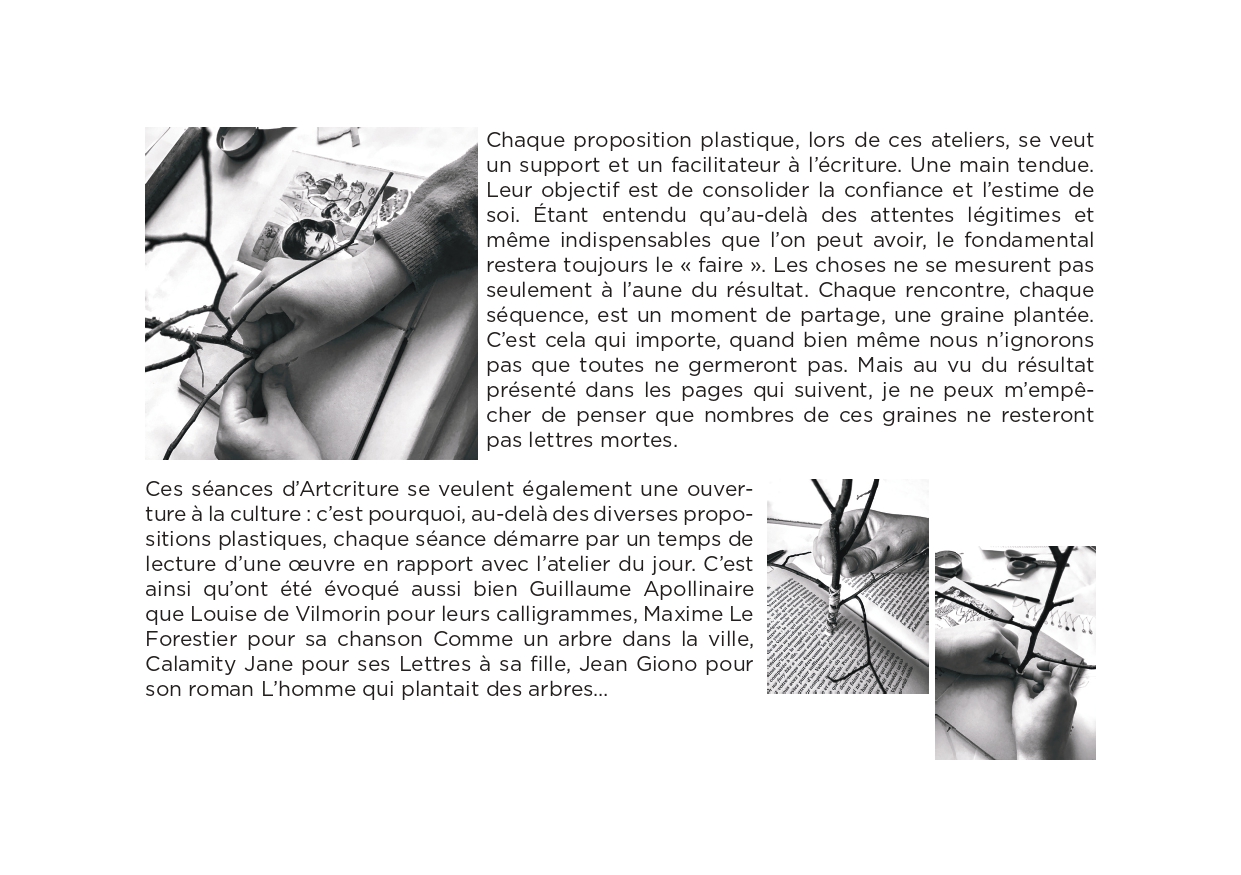 Chaque proposition plastique, lors de ces ateliers, se veut un support et un facilitateur à l'écriture. Une main tendue. Leur objectif est de consolider la confiance et l'estime de soi. Étant entendu qu'au-delà des attentes légitimes et même indispensables que l'on peut avoir, le fondamental restera toujours le « faire ». Les choses ne se mesurent pas seulement à l'aune du résultat. Chaque rencontre, chaque séquence, est un moment de partage, une graine plantée. C'est cela qui importe, quand bien même nous n'ignorons pas que toutes ne germeront pas. Mais au vu du résultat présenté dans les pages qui suivent, je ne peux m'empêcher de penser que nombres de ces graines ne resteront pas lettres mortes.

Ces séances d'Artcriture se veulent également une ouverture à la culture : c'est pourquoi, au-delà des diverses propositions plastiques, chaque séance démarre par un temps de lecture d'une œuvre en rapport avec l'atelier du jour. C'est ainsi qu'ont été évoqué aussi bien Guillaume Apollinaire que Louise de Vilmorin pour leurs calligrammes, Maxime Le Forestier pour sa chanson Comme un arbre dans la ville, Calamity Jane pour ses Lettres à sa fille, Jean Giono pour son roman L'homme qui plantait des arbres...